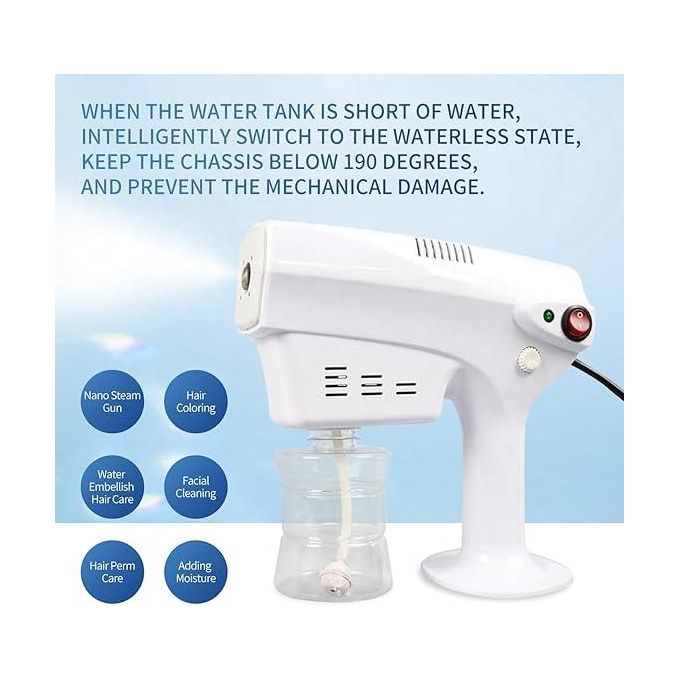 WHEN THE WATER TANK IS SHORT OF WATER, INTELLIGENTLY SWITCH TO THE WATERLESS STATE, KEEP THE CHASSIS BELOW 190 DEGREES, AND PREVENT THE MECHANICAL DAMAGE.

Nano Steam Gun

Hair Coloring

Water Embellish Hair Care

Facial Cleaning

Hair Perm Care

Adding Moisture