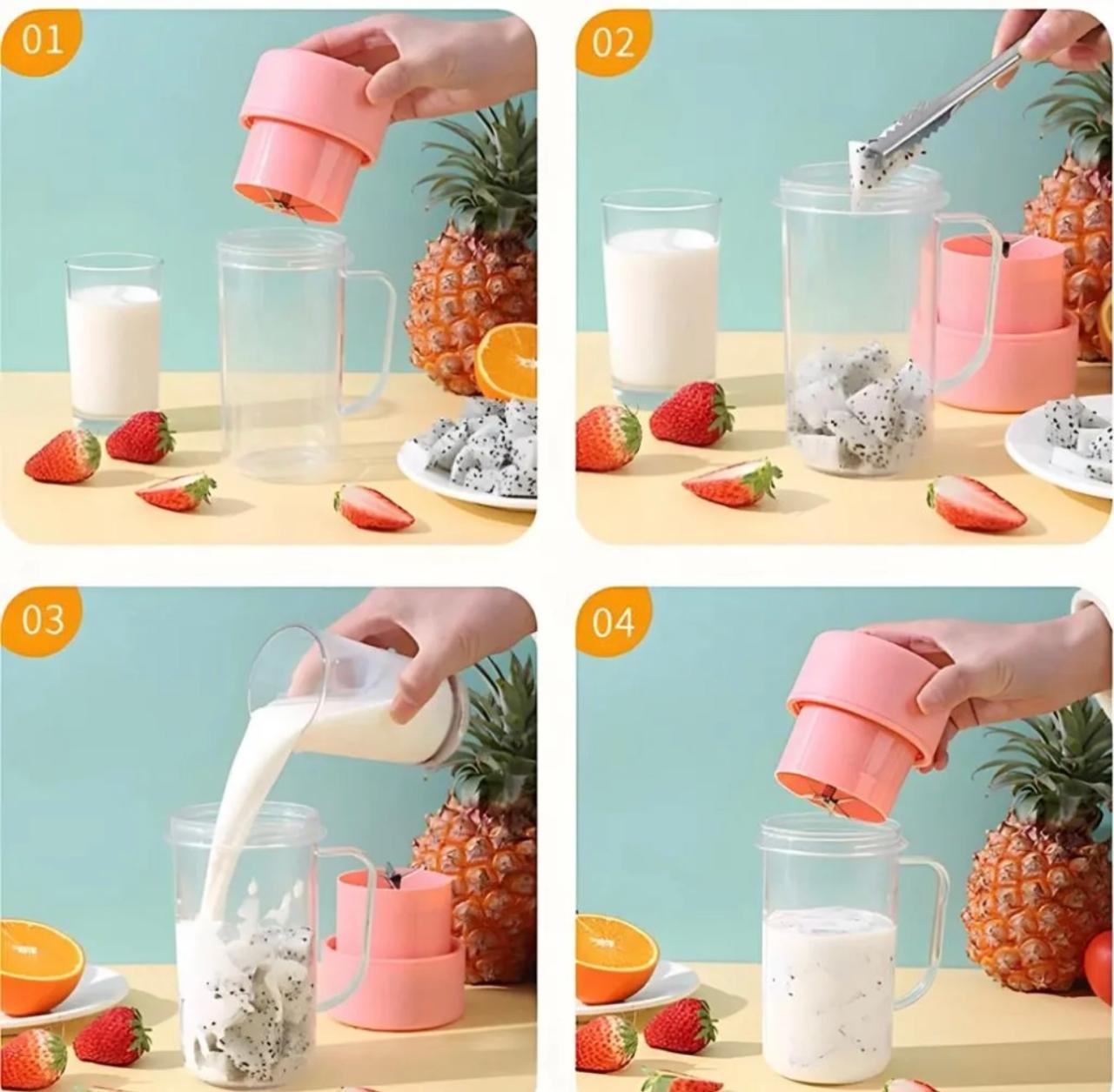 01

02

03

04