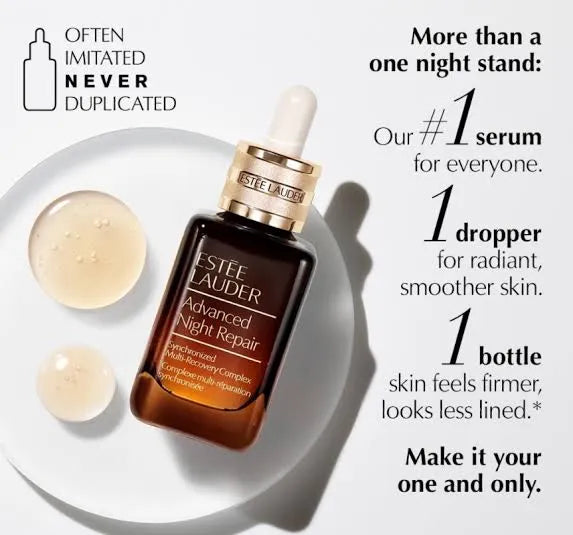 OFTEN IMITATED NEVER DUPLICATED

ESTĒE LAUDER

ESTĒE LAUDER
Advanced Night Repair
Synchronized Multi-Recovery Complex
Complexe multi-réparation Synchronisée

More than a one night stand:

Our #1 serum for everyone.

1 dropper for radiant, smoother skin.

1 bottle skin feels firmer, looks less lined.*

Make it your one and only.