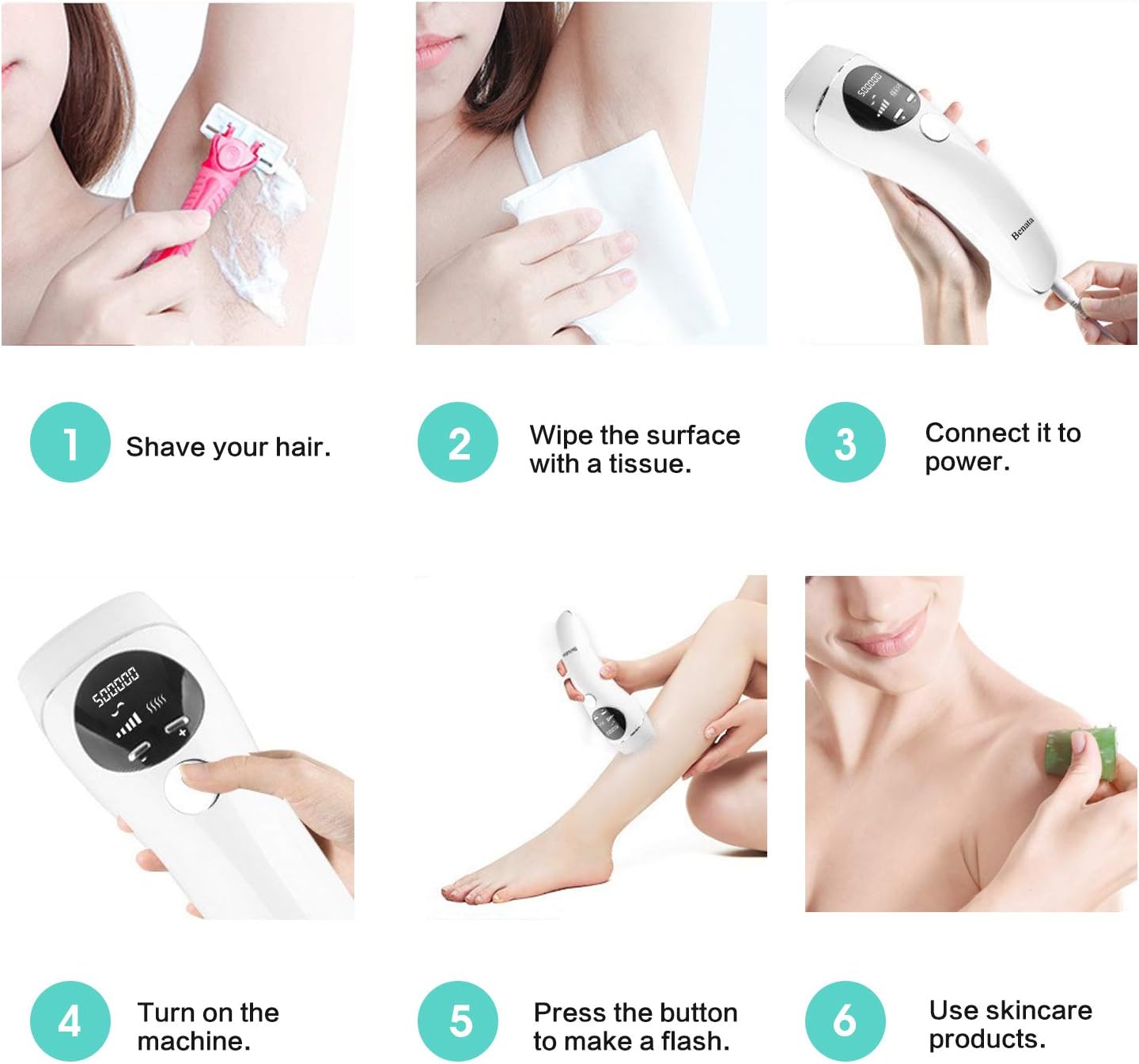 500000

Benata

1 Shave your hair.

2 Wipe the surface with a tissue.

3 Connect it to power.

500000

4 Turn on the machine.

5 Press the button to make a flash.

6 Use skincare products.